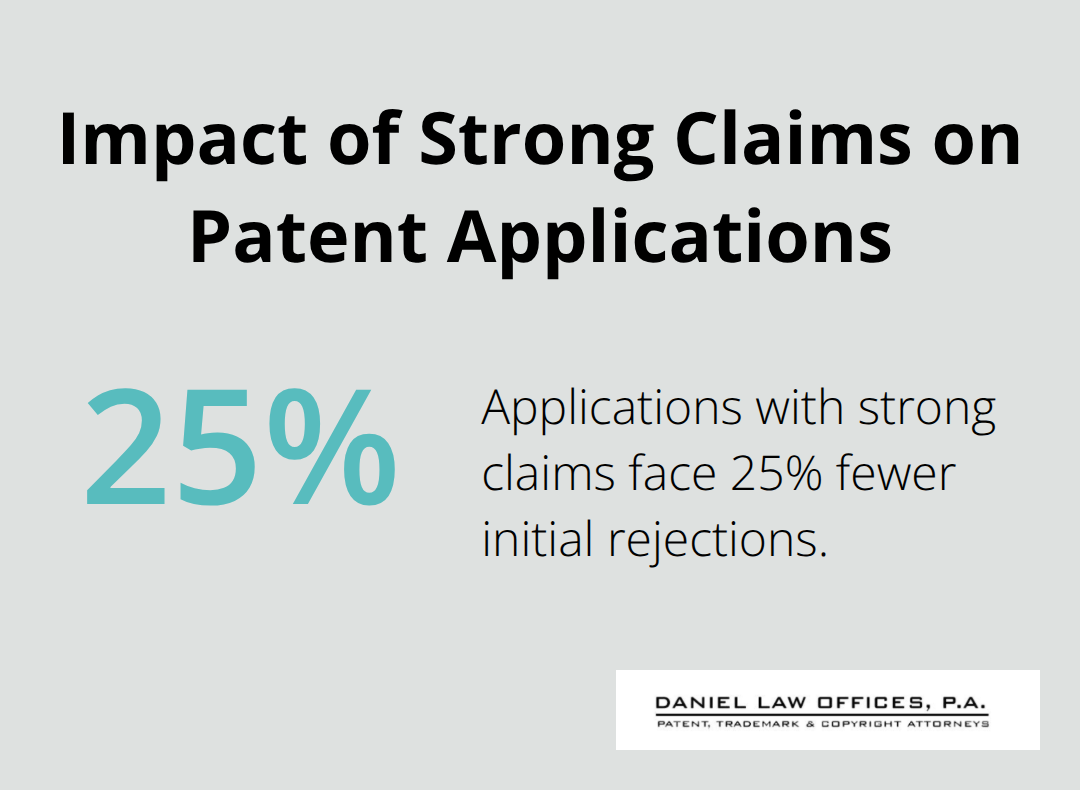 Impact of Strong Claims on Patent Applications

25%

Applications with strong claims face 25% fewer initial rejections.

DANIEL LAW OFFICES, P.A.
PATENT, TRADEMARK & COPYRIGHT ATTORNEYS