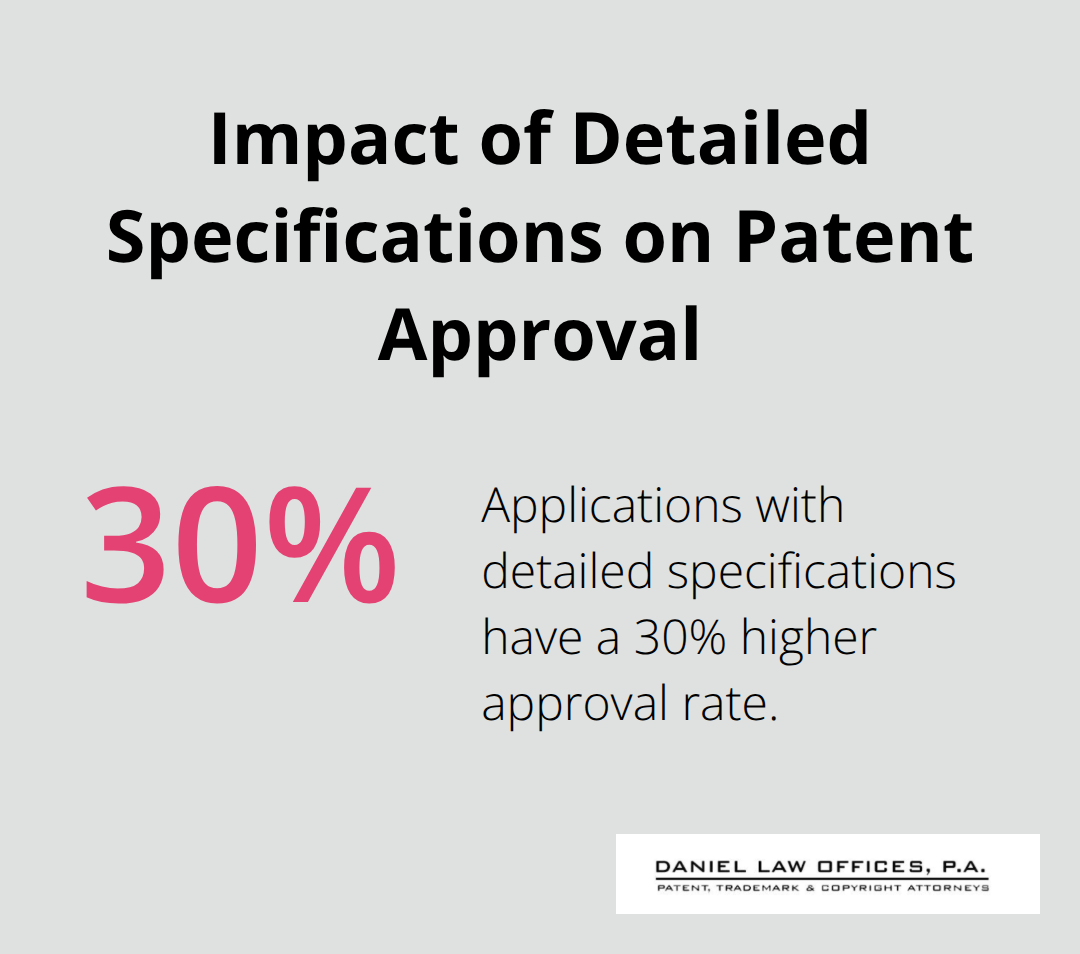 Impact of Detailed Specifications on Patent Approval

30%

Applications with detailed specifications have a 30% higher approval rate.

DANIEL LAW OFFICES, P.A.
PATENT, TRADEMARK & COPYRIGHT ATTORNEYS