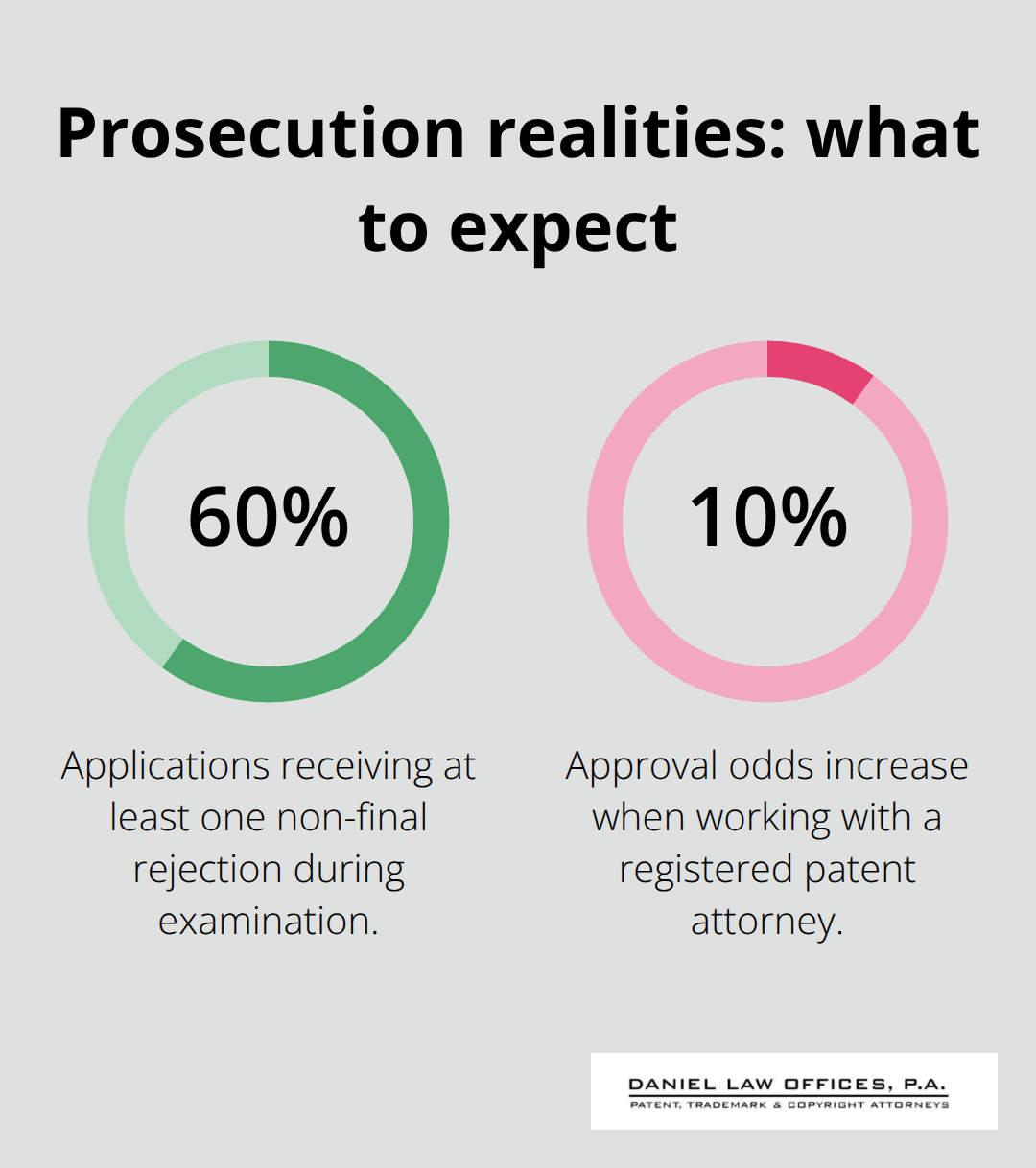 Prosecution realities: what to expect

60%

Applications receiving at least one non-final rejection during examination.

10%

Approval odds increase when working with a registered patent attorney.

DANIEL LAW OFFICES, P.A.
PATENT, TRADEMARK & COPYRIGHT ATTORNEYS