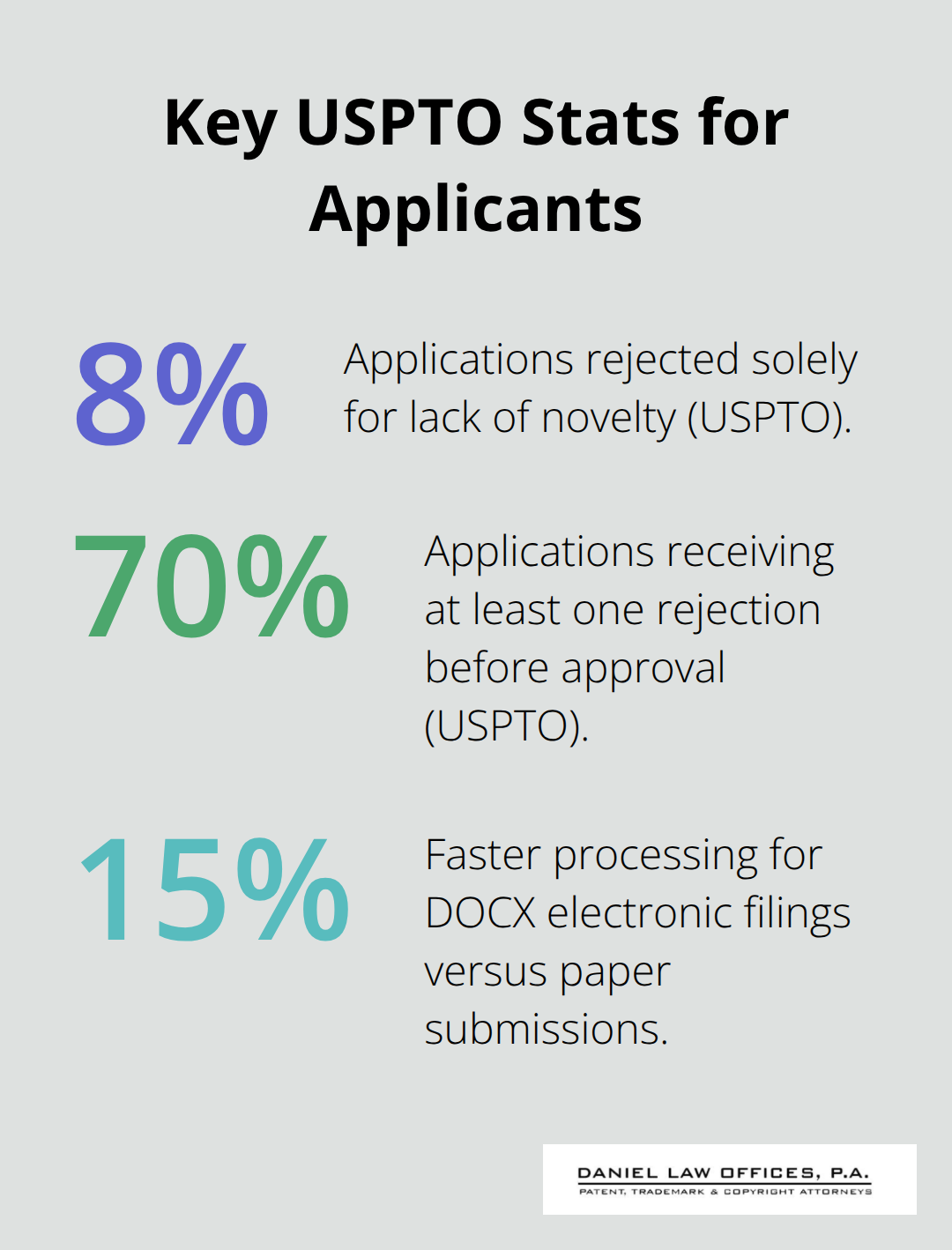 Key USPTO Stats for Applicants

8%

Applications rejected solely for lack of novelty (USPTO).

70%

Applications receiving at least one rejection before approval (USPTO).

15%

Faster processing for DOCX electronic filings versus paper submissions.

DANIEL LAW OFFICES, P.A.
PATENT, TRADEMARK & COPYRIGHT ATTORNEYS