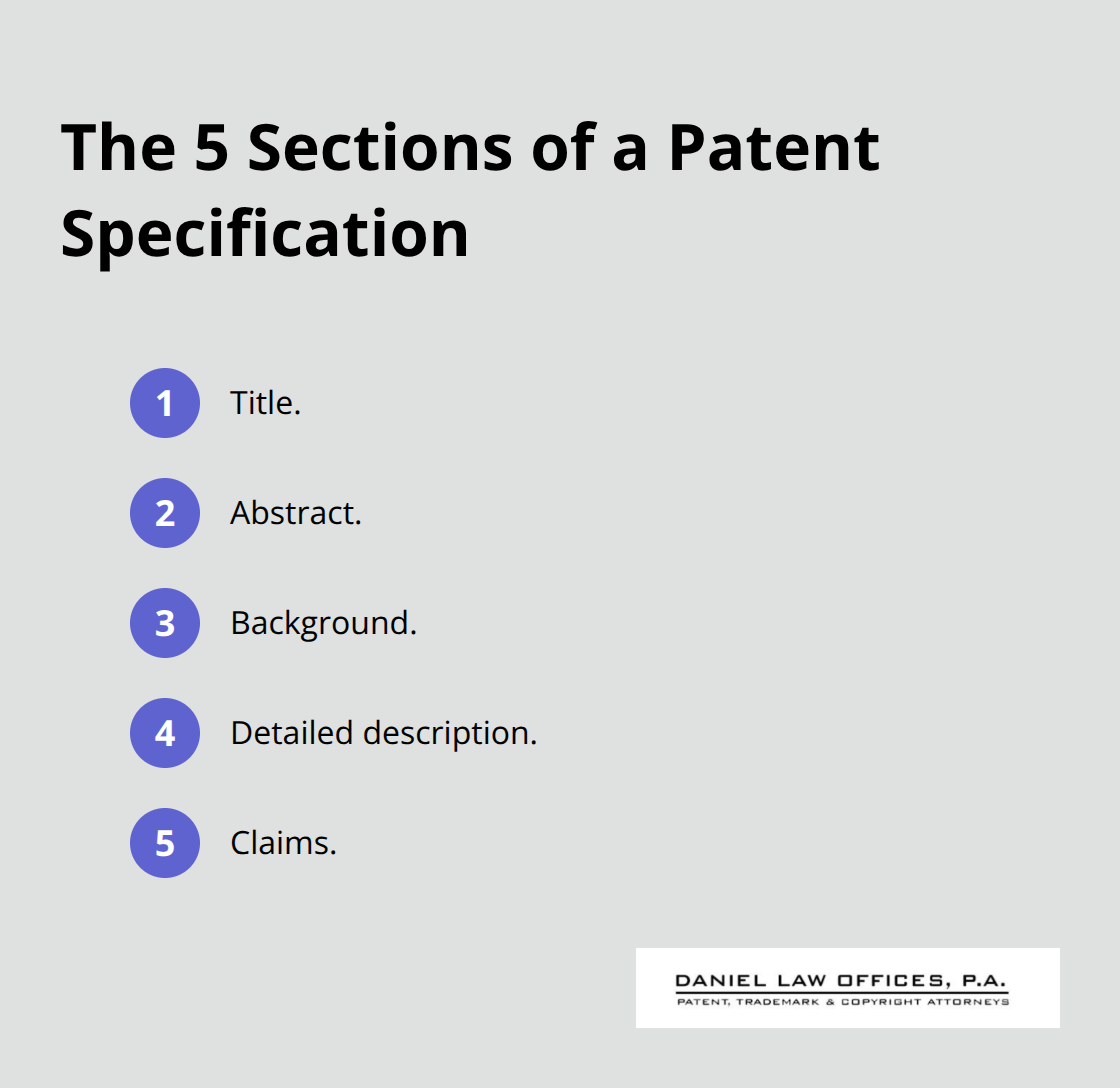 The 5 Sections of a Patent Specification

1 Title.

2 Abstract.

3 Background.

4 Detailed description.

5 Claims.

DANIEL LAW OFFICES, P.A.
PATENT, TRADEMARK & COPYRIGHT ATTORNEYS