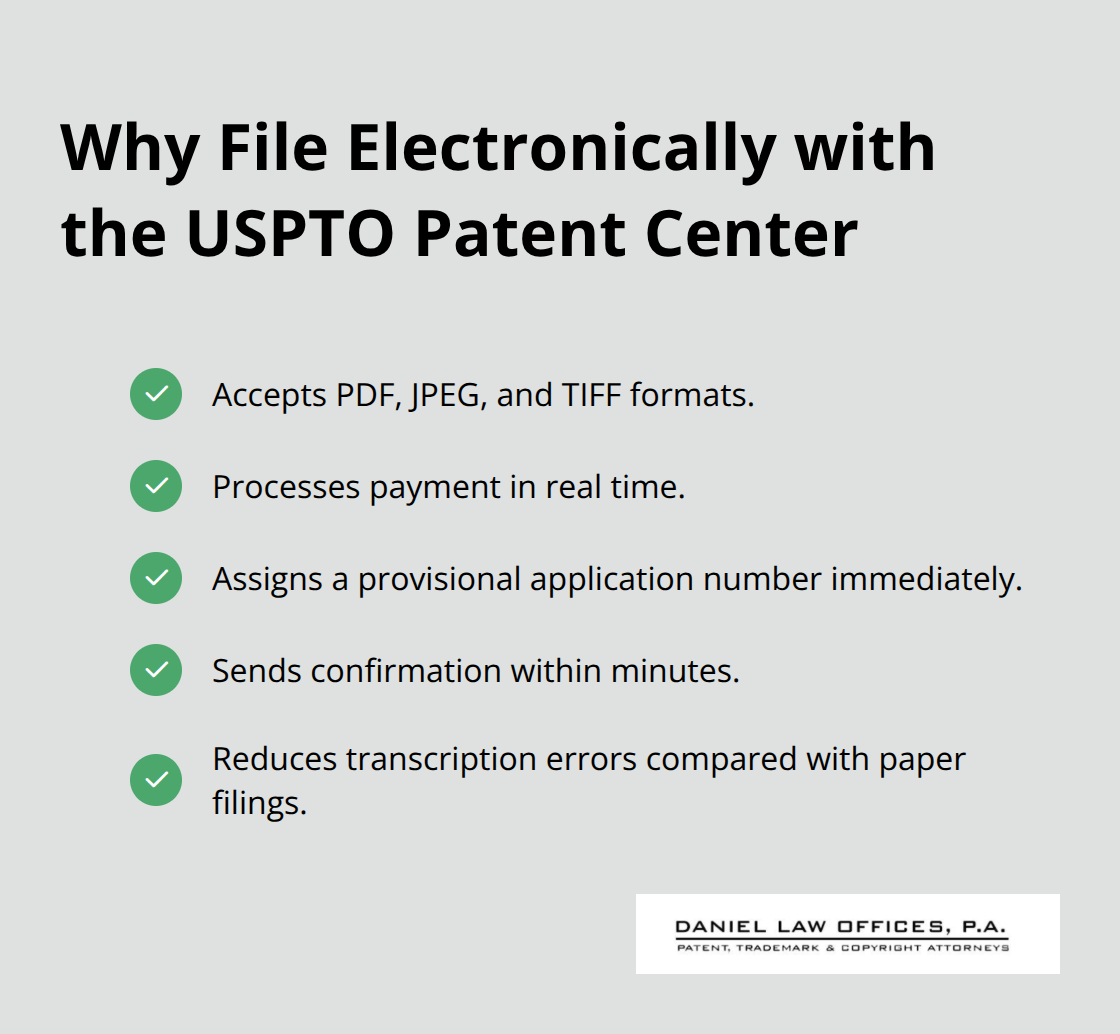 Why File Electronically with the USPTO Patent Center

Accepts PDF, JPEG, and TIFF formats.

Processes payment in real time.

Assigns a provisional application number immediately.

Sends confirmation within minutes.

Reduces transcription errors compared with paper filings.

DANIEL LAW OFFICES, P.A.
PATENT, TRADEMARK & COPYRIGHT ATTORNEYS