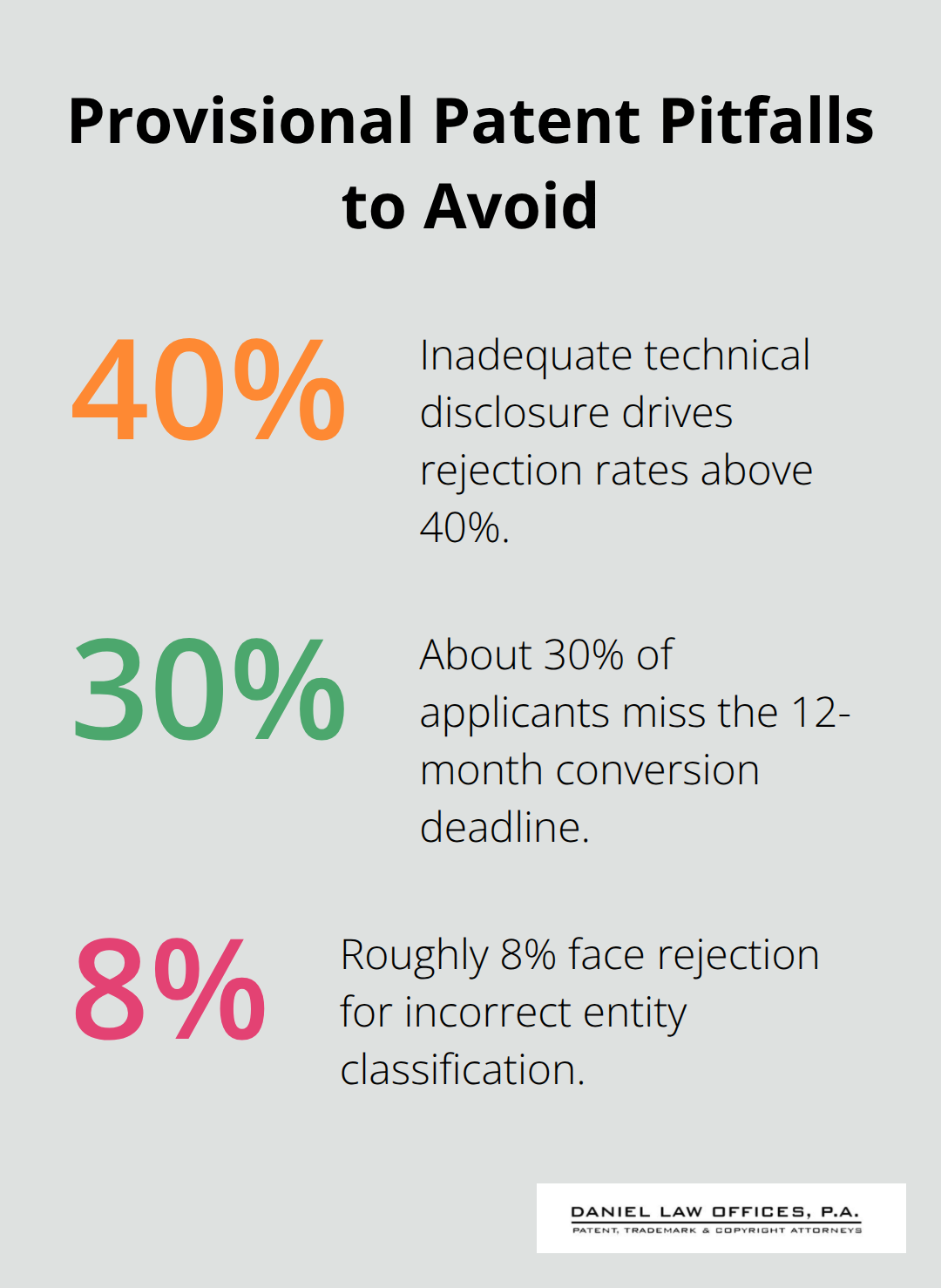 Provisional Patent Pitfalls to Avoid

40%

Inadequate technical disclosure drives rejection rates above 40%.

30%

About 30% of applicants miss the 12-month conversion deadline.

8%

Roughly 8% face rejection for incorrect entity classification.

DANIEL LAW OFFICES, P.A.
PATENT, TRADEMARK & COPYRIGHT ATTORNEYS