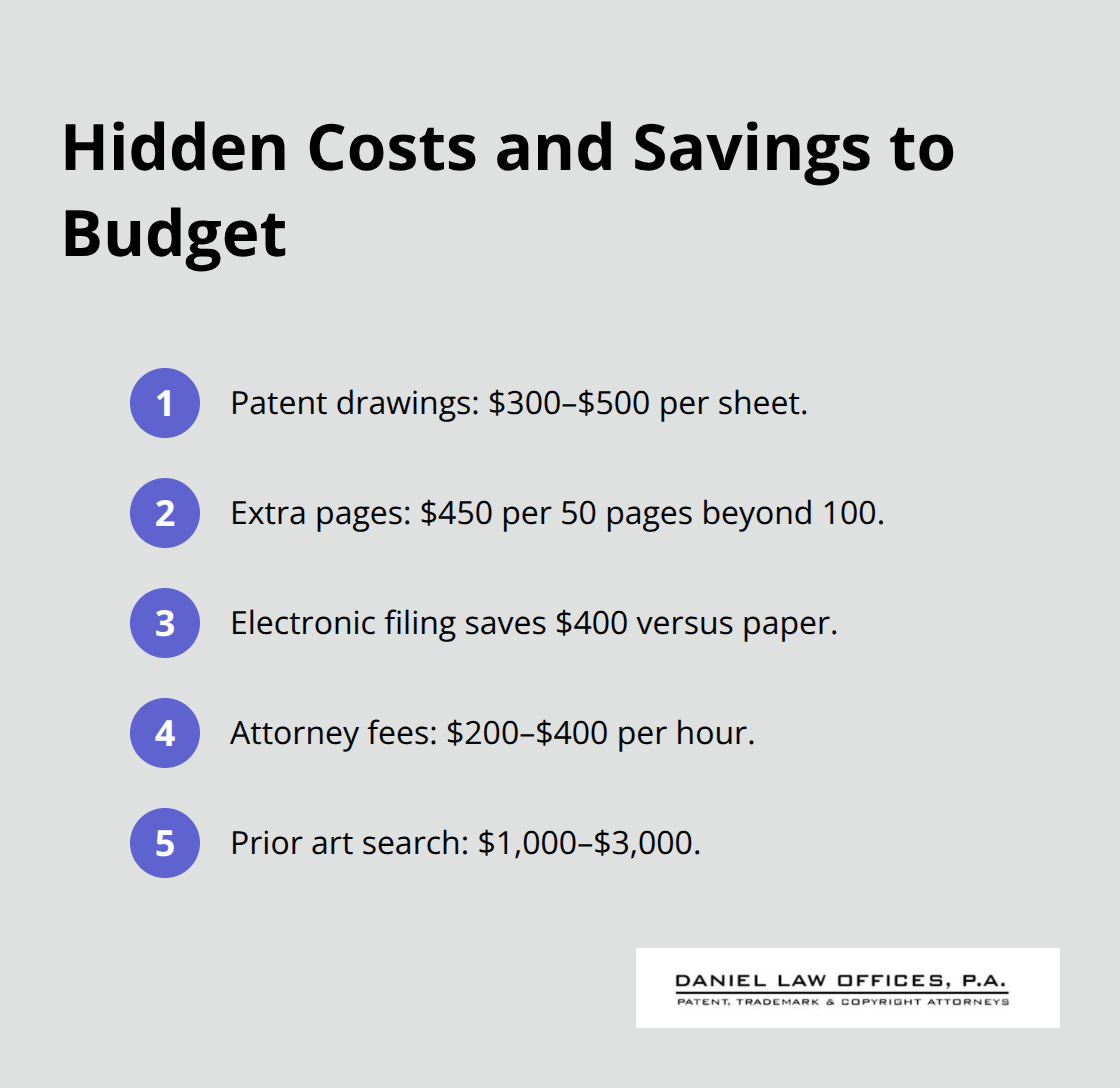 Hidden Costs and Savings to Budget

1 Patent drawings: \$300–\$500 per sheet.

2 Extra pages: \$450 per 50 pages beyond 100.

3 Electronic filing saves \$400 versus paper.

4 Attorney fees: \$200–\$400 per hour.

5 Prior art search: \$1,000–\$3,000.

DANIEL LAW OFFICES, P.A.
PATENT, TRADEMARK & COPYRIGHT ATTORNEYS