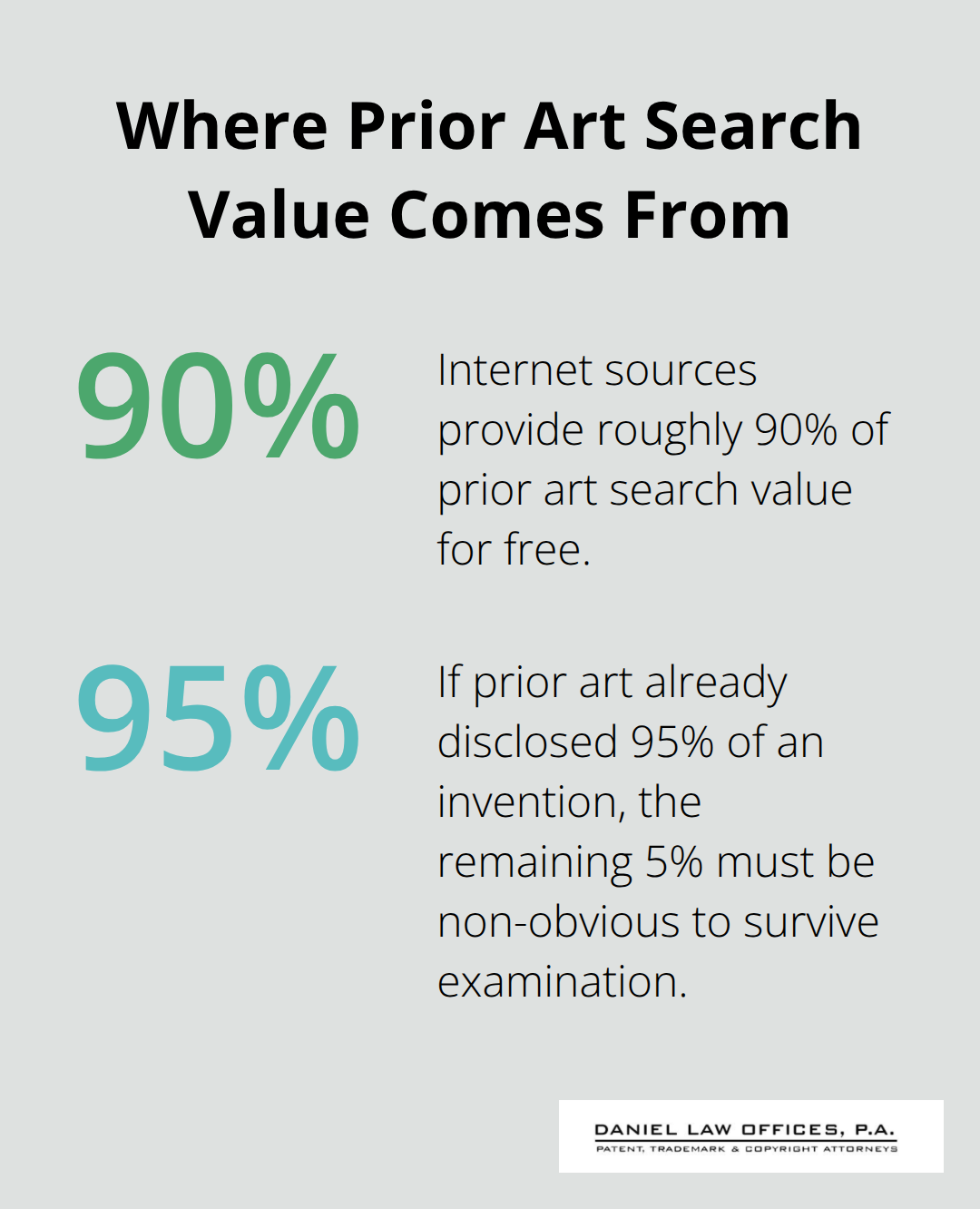 Where Prior Art Search Value Comes From

90%

Internet sources provide roughly 90% of prior art search value for free.

95%

If prior art already disclosed 95% of an invention, the remaining 5% must be non-obvious to survive examination.

DANIEL LAW OFFICES, P.A.
PATENT, TRADEMARK & COPYRIGHT ATTORNEYS