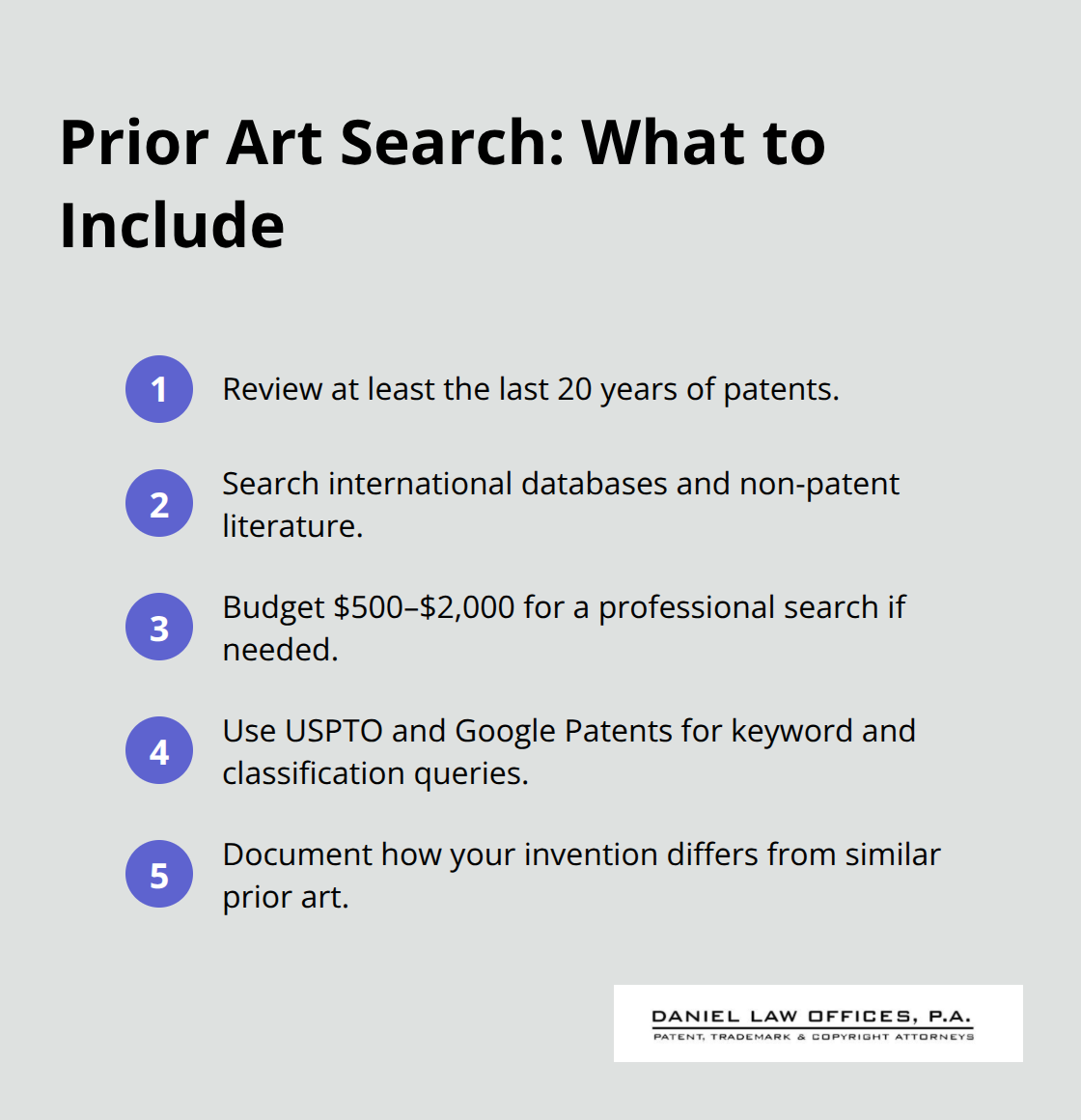 Prior Art Search: What to Include

1 Review at least the last 20 years of patents.

2 Search international databases and non-patent literature.

3 Budget \$500–\$2,000 for a professional search if needed.

4 Use USPTO and Google Patents for keyword and classification queries.

5 Document how your invention differs from similar prior art.

DANIEL LAW OFFICES, P.A.
PATENT, TRADEMARK & COPYRIGHT ATTORNEYS