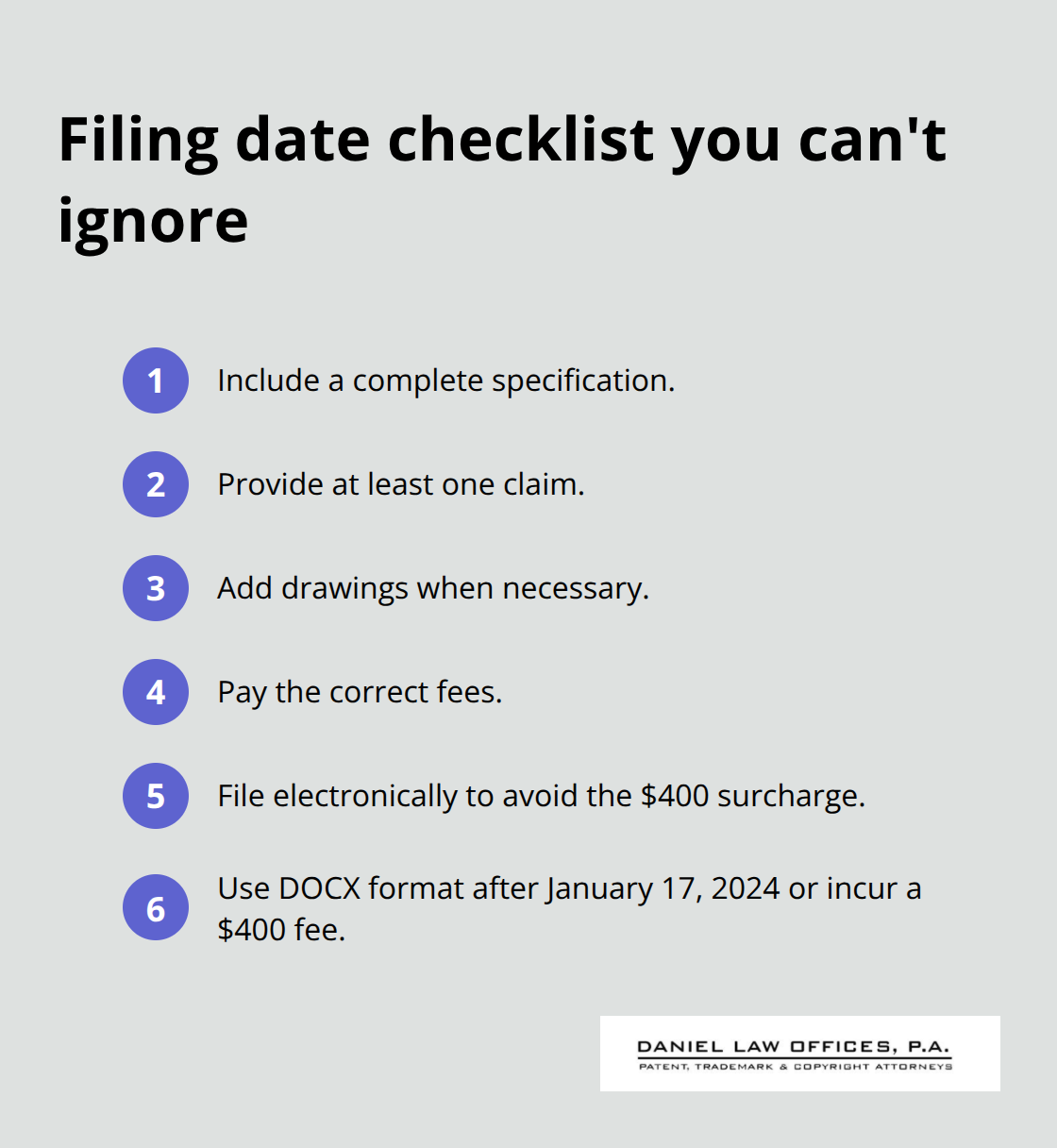 Filing date checklist you can't ignore

1 Include a complete specification.

2 Provide at least one claim.

3 Add drawings when necessary.

4 Pay the correct fees.

5 File electronically to avoid the \$400 surcharge.

6 Use DOCX format after January 17, 2024 or incur a \$400 fee.

DANIEL LAW OFFICES, P.A.
PATENT, TRADEMARK & COPYRIGHT ATTORNEYS