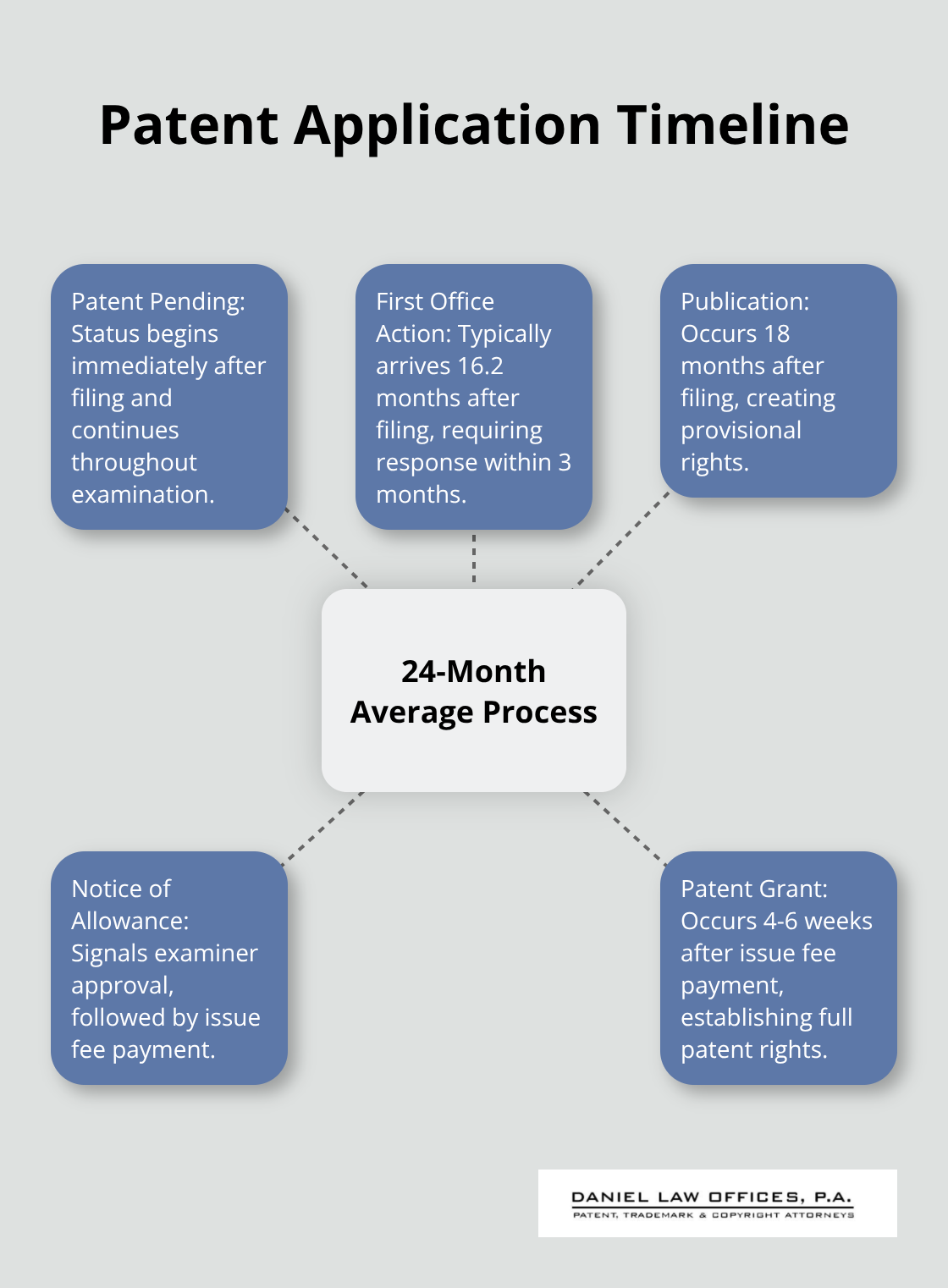 Patent Application Timeline

Patent Pending: Status begins immediately after filing and continues throughout examination.

First Office Action: Typically arrives 16.2 months after filing, requiring response within 3 months.

Publication: Occurs 18 months after filing, creating provisional rights.

24-Month Average Process

Notice of Allowance: Signals examiner approval, followed by issue fee payment.

Patent Grant: Occurs 4-6 weeks after issue fee payment, establishing full patent rights.

DANIEL LAW OFFICES, P.A.
PATENT, TRADEMARK & COPYRIGHT ATTORNEYS