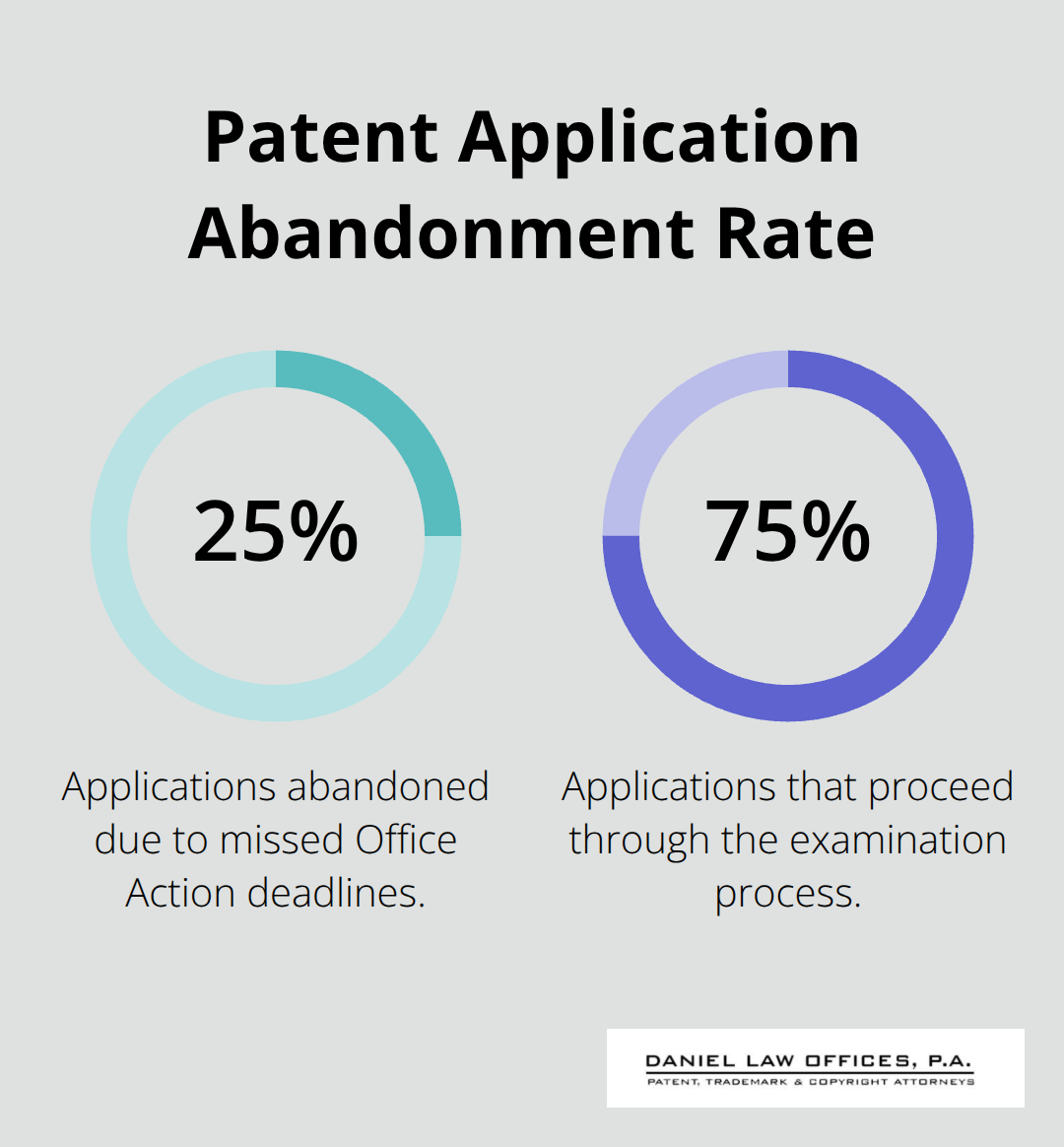 Patent Application Abandonment Rate

25%

Applications abandoned due to missed Office Action deadlines.

75%

Applications that proceed through the examination process.

DANIEL LAW OFFICES, P.A.
PATENT, TRADEMARK & COPYRIGHT ATTORNEYS