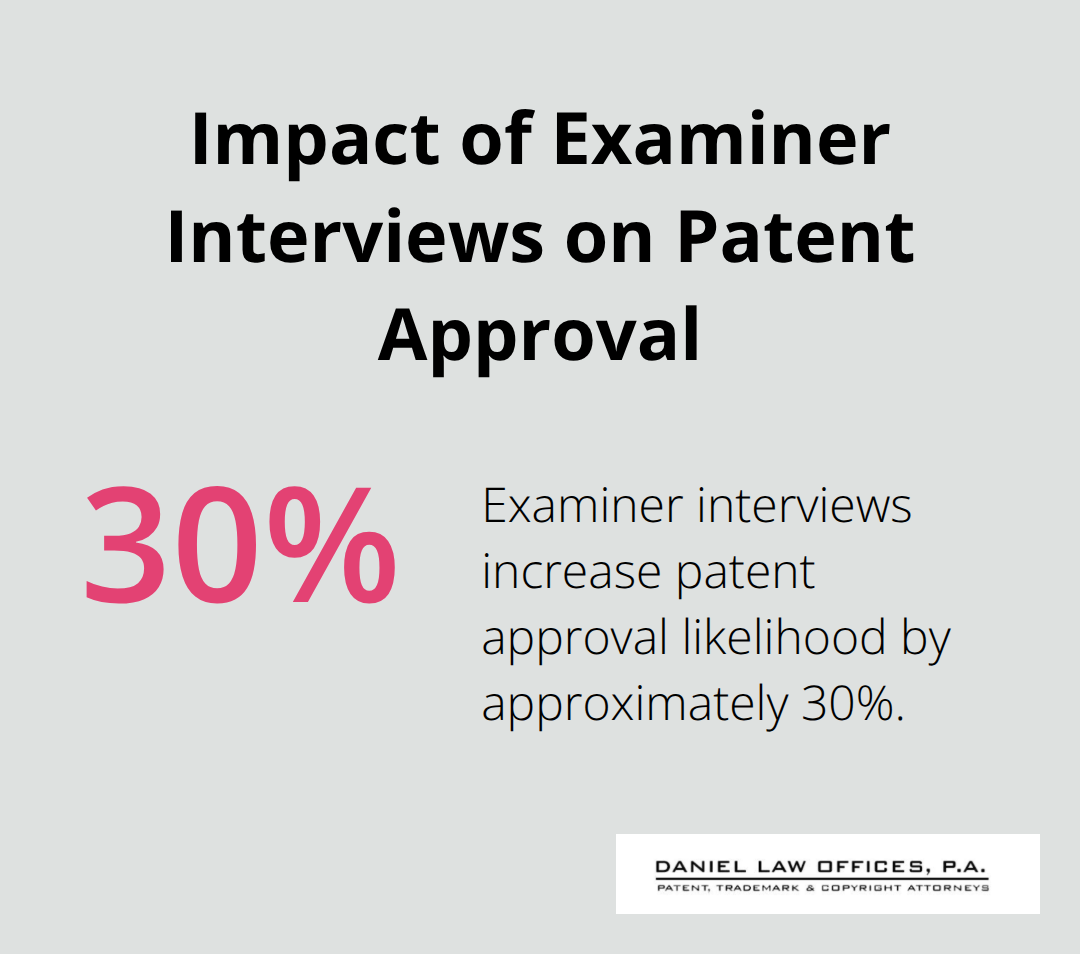 Impact of Examiner Interviews on Patent Approval

30%

Examiner interviews increase patent approval likelihood by approximately 30%.

DANIEL LAW OFFICES, P.A.
PATENT, TRADEMARK & COPYRIGHT ATTORNEYS