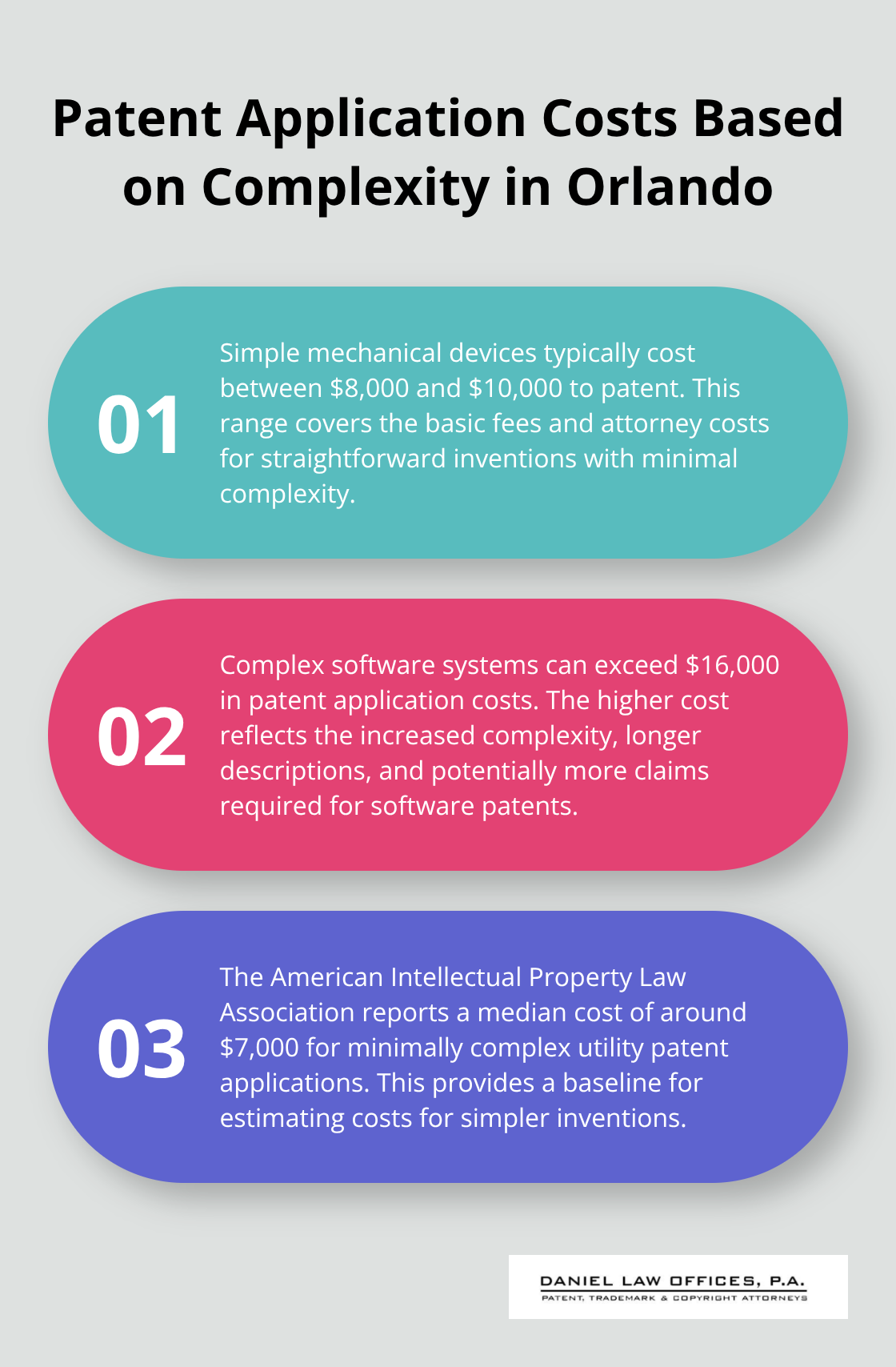 Patent Application Costs Based on Complexity in Orlando

01

Simple mechanical devices typically cost between \$8,000 and \$10,000 to patent. This range covers the basic fees and attorney costs for straightforward inventions with minimal complexity.

02

Complex software systems can exceed \$16,000 in patent application costs. The higher cost reflects the increased complexity, longer descriptions, and potentially more claims required for software patents.

03

The American Intellectual Property Law Association reports a median cost of around \$7,000 for minimally complex utility patent applications. This provides a baseline for estimating costs for simpler inventions.

DANIEL LAW OFFICES, P.A.
PATENT, TRADEMARK & COPYRIGHT ATTORNEYS