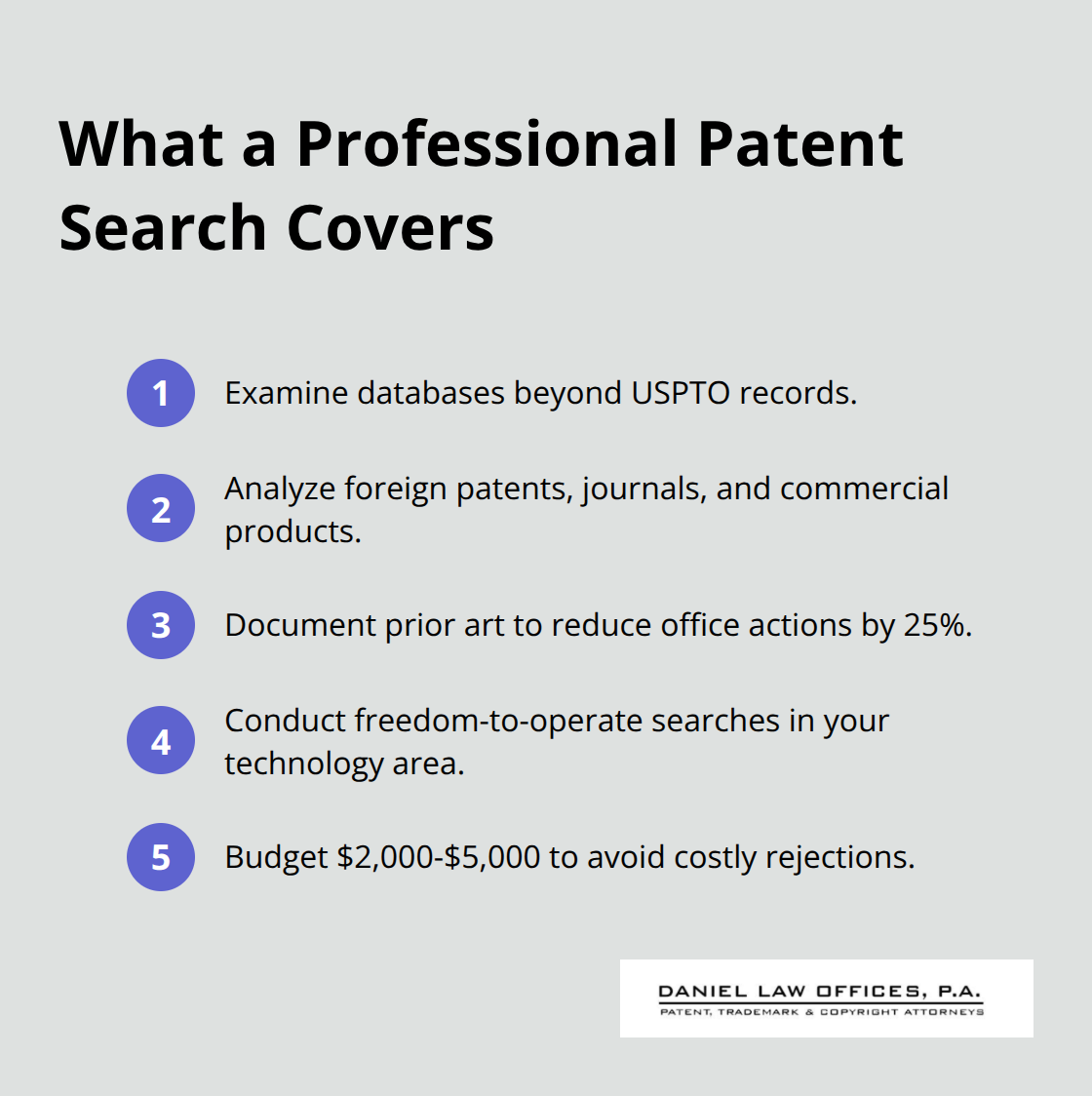 What a Professional Patent Search Covers

1 Examine databases beyond USPTO records.

2 Analyze foreign patents, journals, and commercial products.

3 Document prior art to reduce office actions by 25%.

4 Conduct freedom-to-operate searches in your technology area.

5 Budget \$2,000-\$5,000 to avoid costly rejections.

DANIEL LAW OFFICES, P.A.
PATENT, TRADEMARK & COPYRIGHT ATTORNEYS