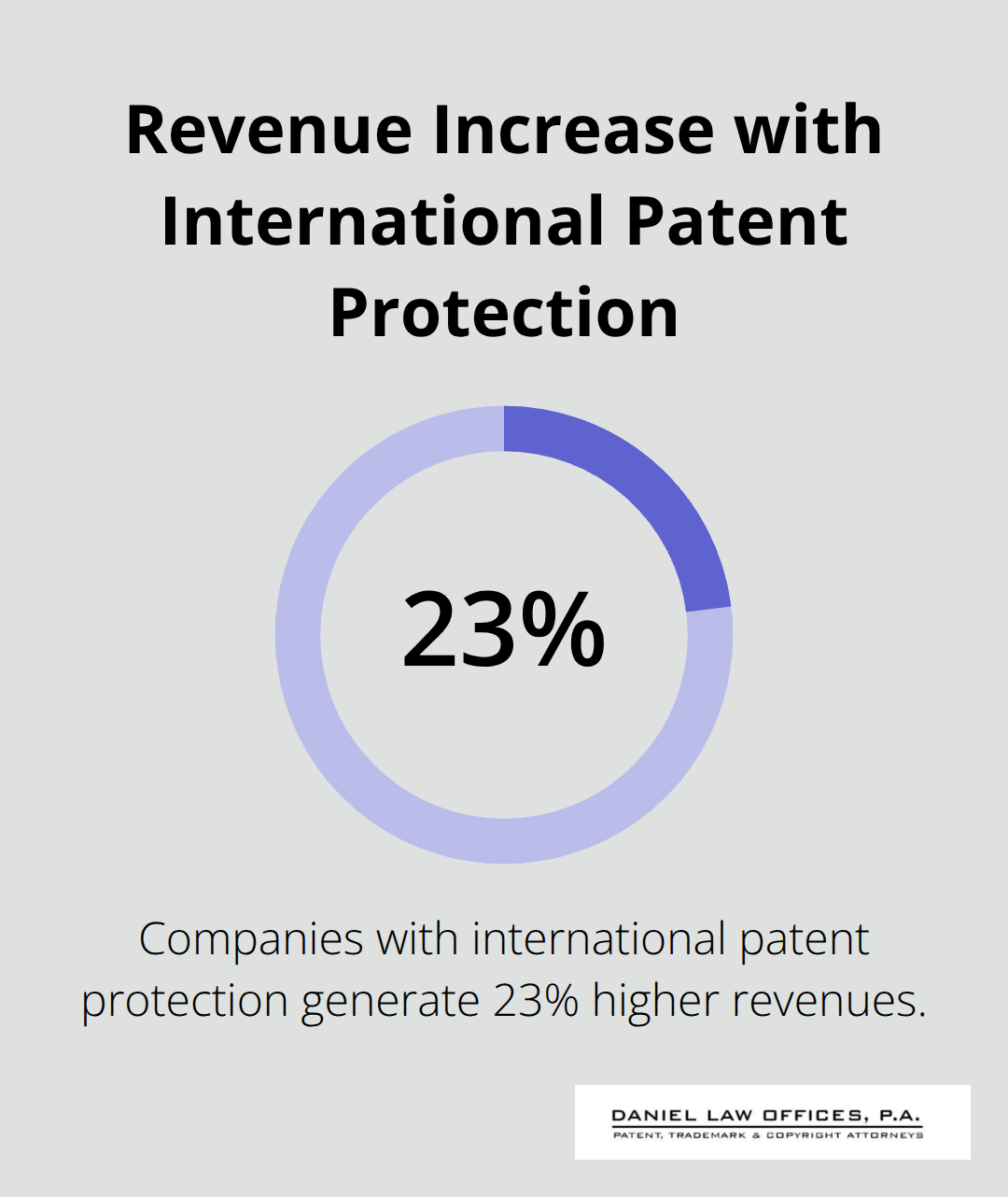 Revenue Increase with International Patent Protection

23%

Companies with international patent protection generate 23% higher revenues.

DANIEL LAW OFFICES, P.A.
PATENT, TRADEMARK & COPYRIGHT ATTORNEYS