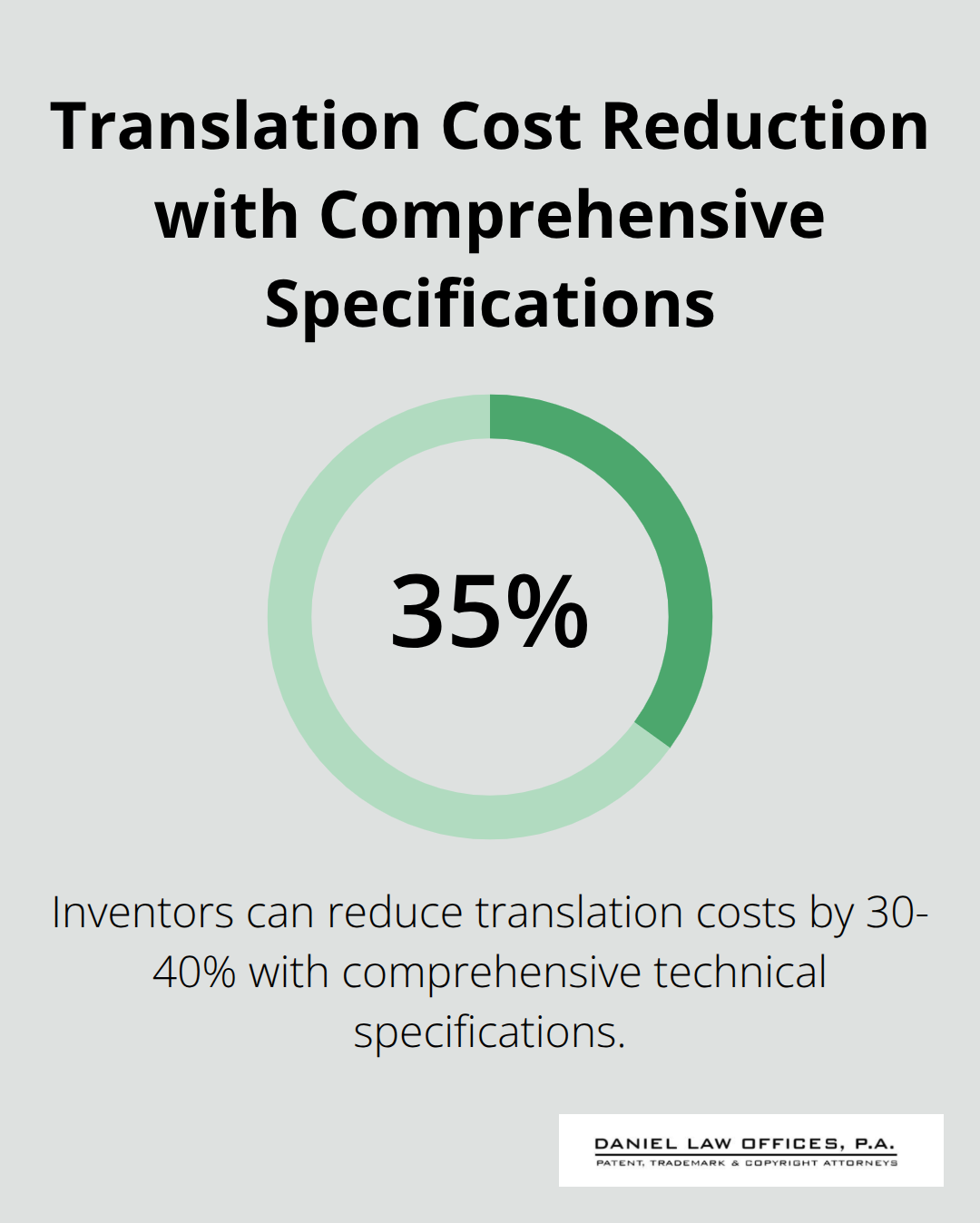 Translation Cost Reduction with Comprehensive Specifications

35%

Inventors can reduce translation costs by 30-40% with comprehensive technical specifications.

DANIEL LAW OFFICES, P.A.
PATENT, TRADEMARK & COPYRIGHT ATTORNEYS