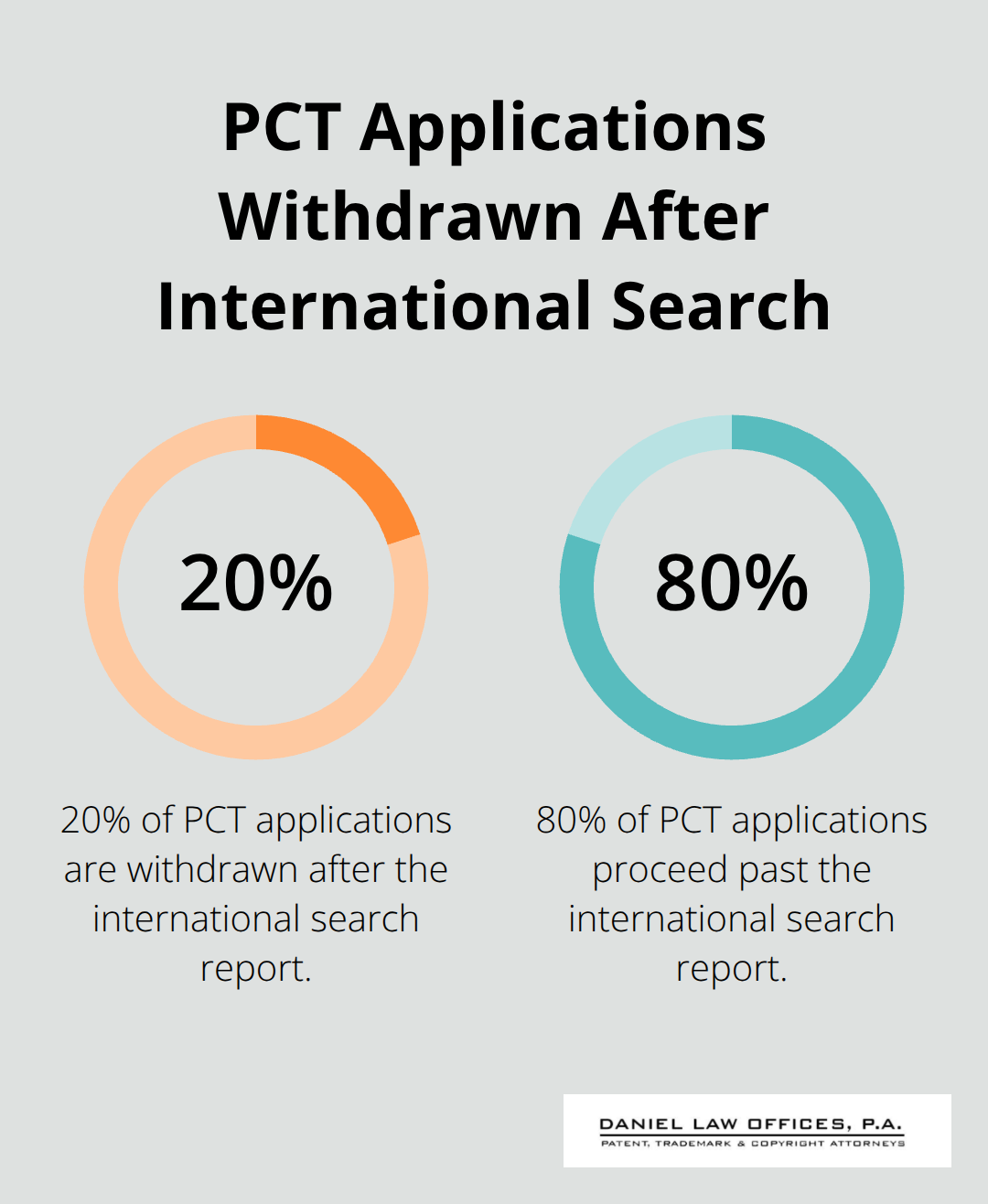 PCT Applications Withdrawn After International Search

20%

20% of PCT applications are withdrawn after the international search report.

80%

80% of PCT applications proceed past the international search report.

DANIEL LAW OFFICES, P.A.
PATENT, TRADEMARK & COPYRIGHT ATTORNEYS