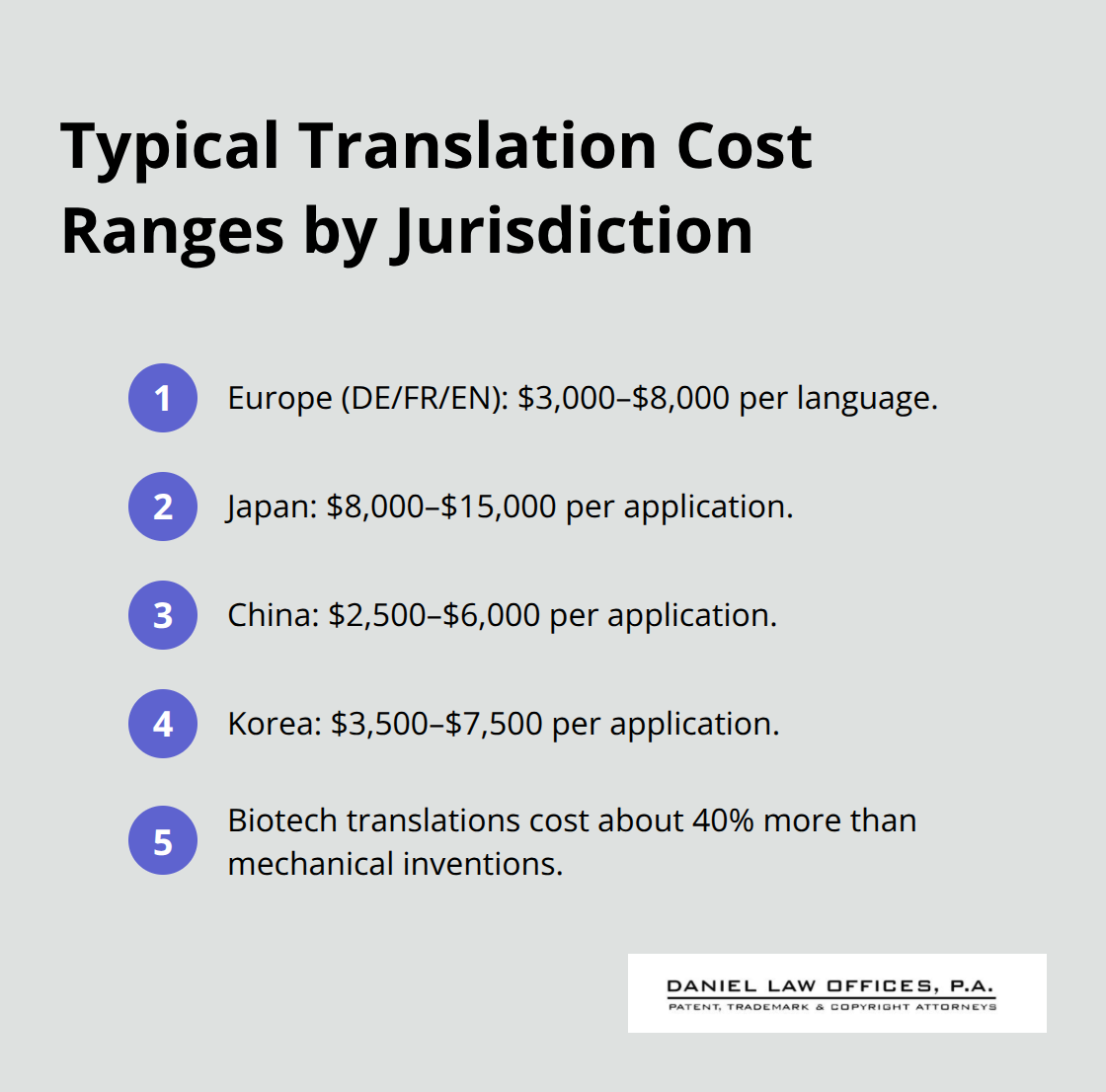 Typical Translation Cost Ranges by Jurisdiction

1 Europe (DE/FR/EN): \$3,000–\$8,000 per language.

2 Japan: \$8,000–\$15,000 per application.

3 China: \$2,500–\$6,000 per application.

4 Korea: \$3,500–\$7,500 per application.

5 Biotech translations cost about 40% more than mechanical inventions.

DANIEL LAW OFFICES, P.A.
PATENT, TRADEMARK & COPYRIGHT ATTORNEYS