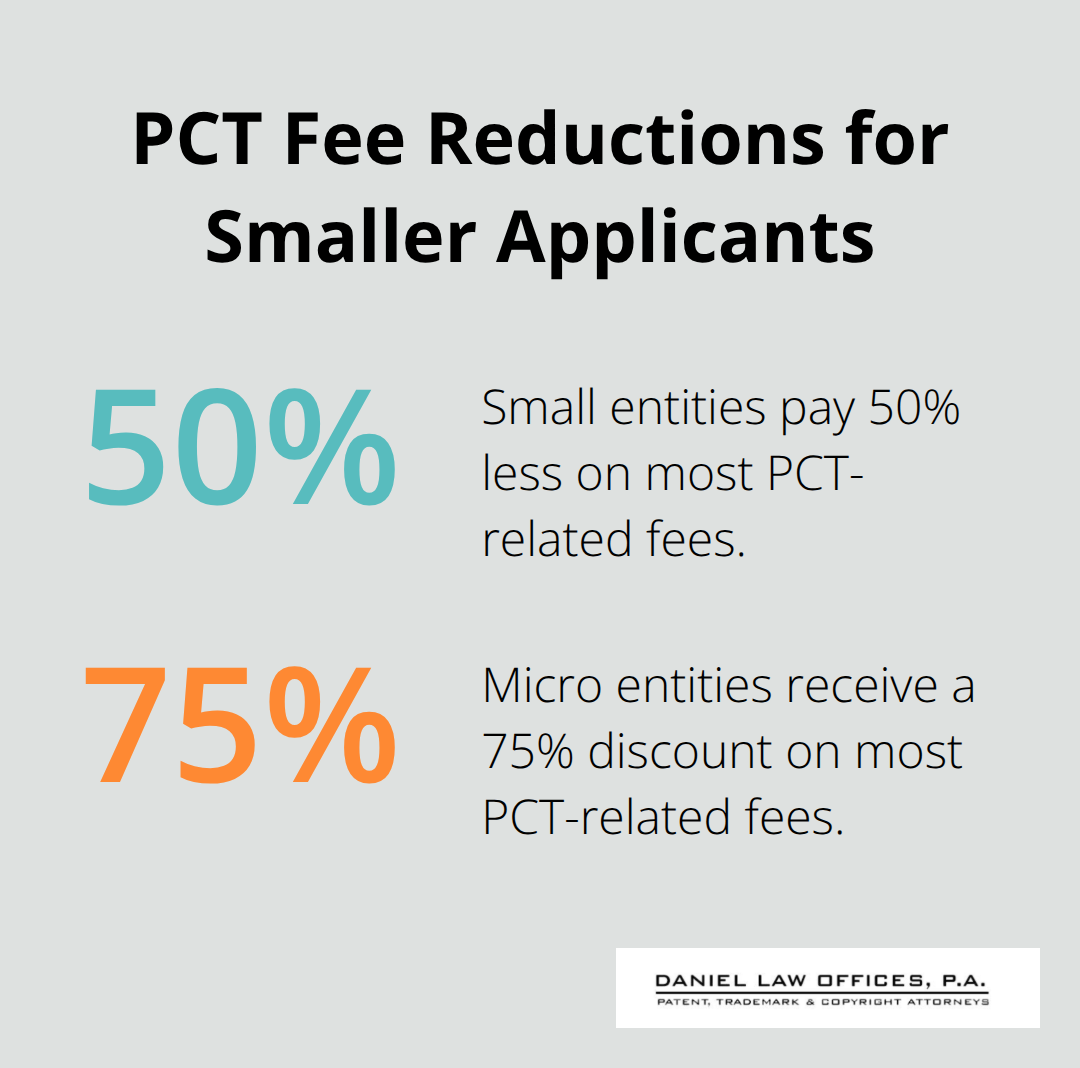 PCT Fee Reductions for Smaller Applicants

50%

Small entities pay 50% less on most PCT-related fees.

75%

Micro entities receive a 75% discount on most PCT-related fees.

DANIEL LAW OFFICES, P.A.
PATENT, TRADEMARK & COPYRIGHT ATTORNEYS