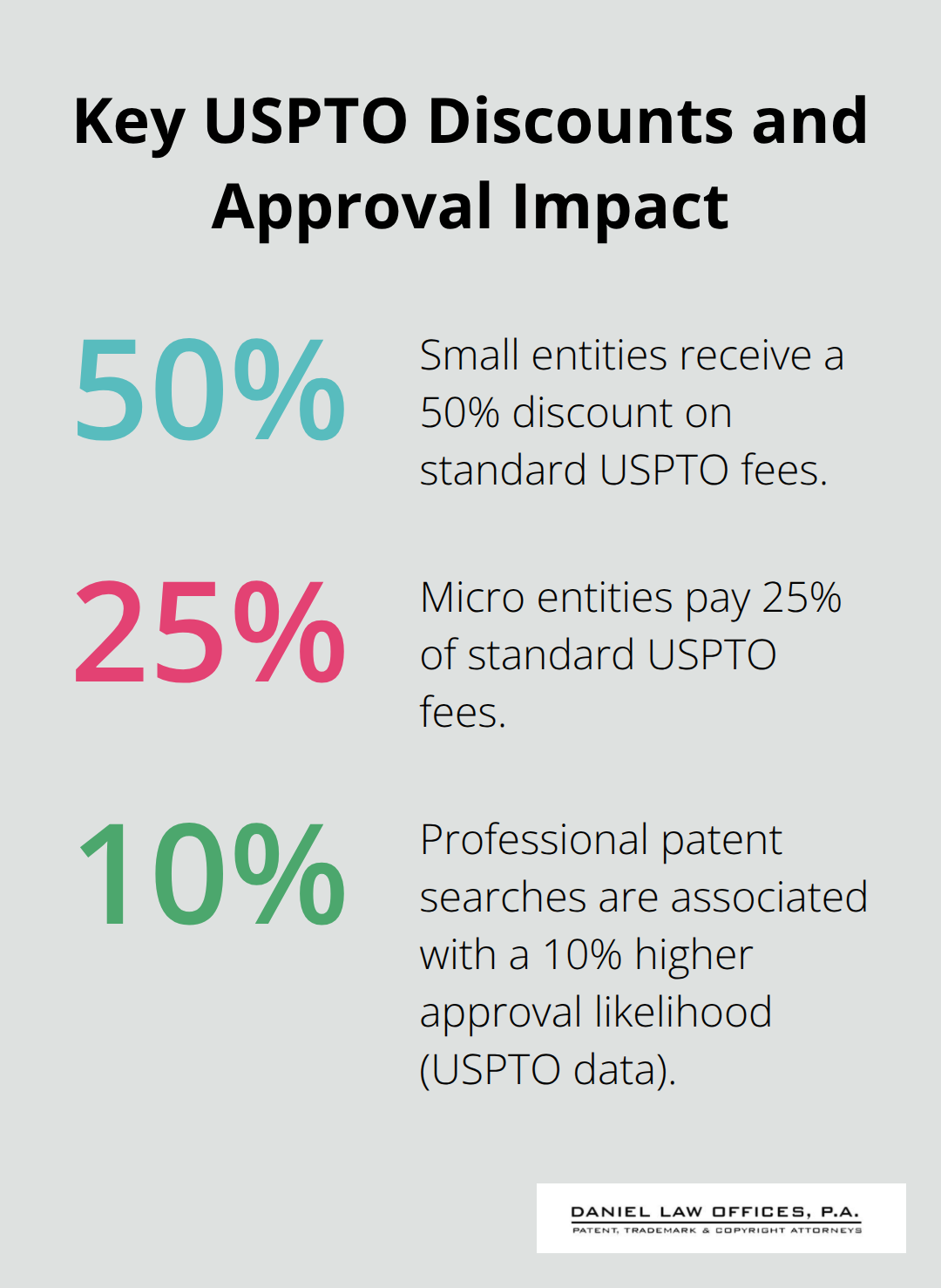 Key USPTO Discounts and Approval Impact

50%

Small entities receive a 50% discount on standard USPTO fees.

25%

Micro entities pay 25% of standard USPTO fees.

10%

Professional patent searches are associated with a 10% higher approval likelihood (USPTO data).

DANIEL LAW OFFICES, P.A.
PATENT, TRADEMARK & COPYRIGHT ATTORNEYS