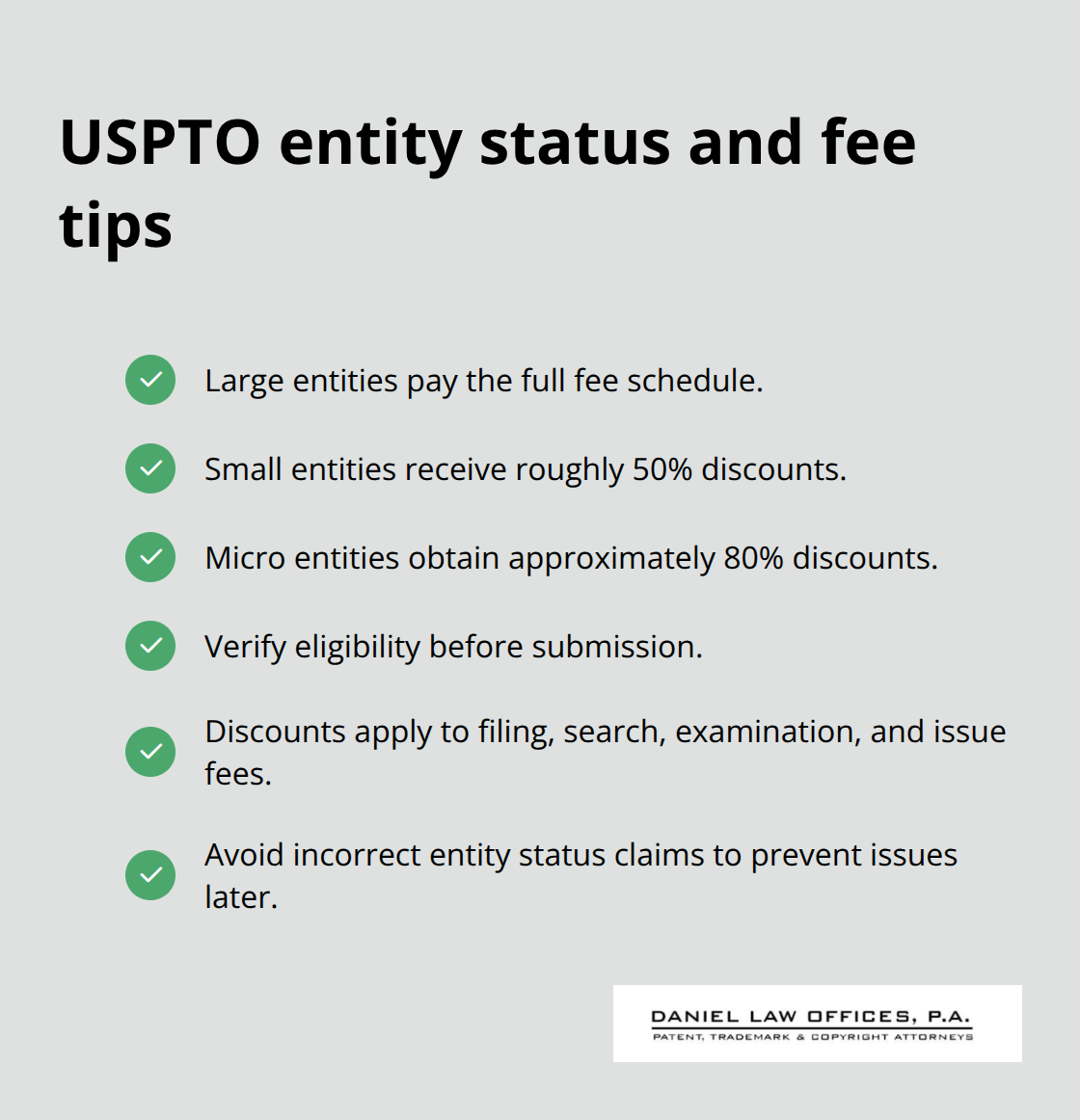 USPTO entity status and fee tips

Large entities pay the full fee schedule.

Small entities receive roughly 50% discounts.

Micro entities obtain approximately 80% discounts.

Verify eligibility before submission.

Discounts apply to filing, search, examination, and issue fees.

Avoid incorrect entity status claims to prevent issues later.

DANIEL LAW OFFICES, P.A.
PATENT, TRADEMARK & COPYRIGHT ATTORNEYS