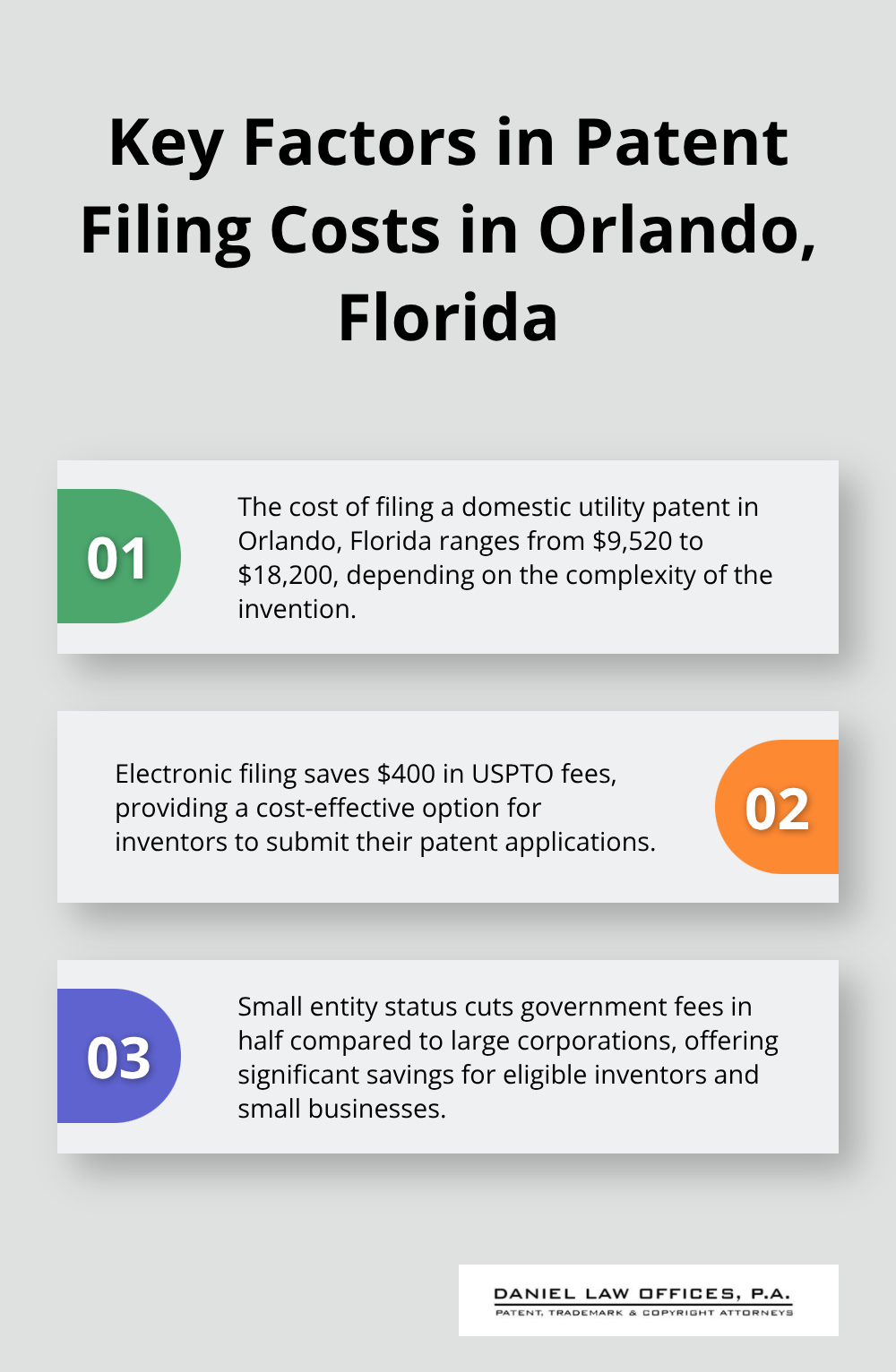 Key Factors in Patent Filing Costs in Orlando, Florida

01

The cost of filing a domestic utility patent in Orlando, Florida ranges from \$9,520 to \$18,200, depending on the complexity of the invention.

Electronic filing saves \$400 in USPTO fees, providing a cost-effective option for inventors to submit their patent applications.

02

03

Small entity status cuts government fees in half compared to large corporations, offering significant savings for eligible inventors and small businesses.

DANIEL LAW OFFICES, P.A.
PATENT, TRADEMARK & COPYRIGHT ATTORNEYS