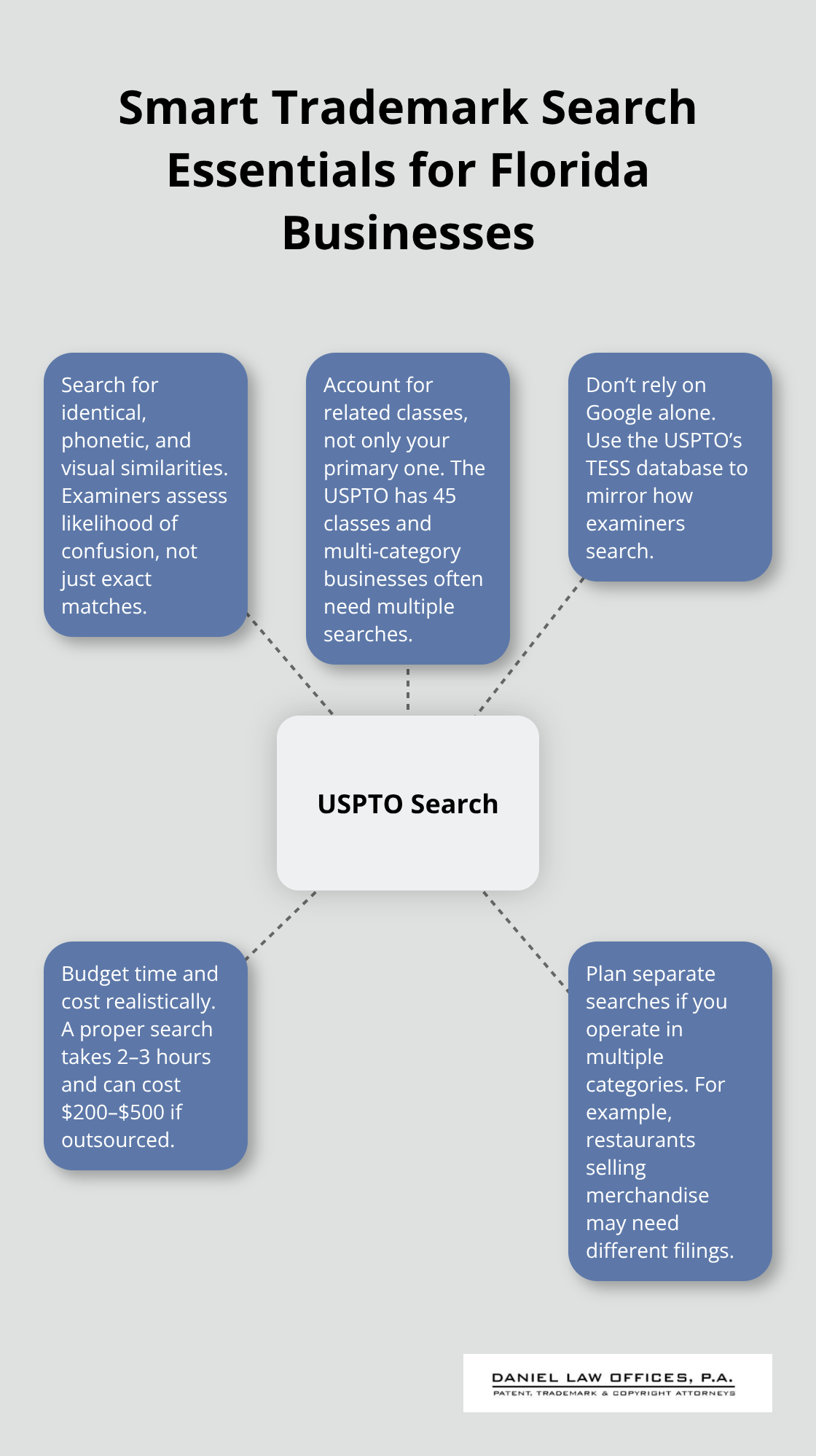 Smart Trademark Search Essentials for Florida Businesses

Search for identical, phonetic, and visual similarities. Examiners assess likelihood of confusion, not just exact matches.

Account for related classes, not only your primary one. The USPTO has 45 classes and multi-category businesses often need multiple searches.

Don't rely on Google alone. Use the USPTO's TESS database to mirror how examiners search.

USPTO Search

Budget time and cost realistically. A proper search takes 2–3 hours and can cost \$200–\$500 if outsourced.

Plan separate searches if you operate in multiple categories. For example, restaurants selling merchandise may need different filings.

DANIEL LAW OFFICES, P.A.
PATENT, TRADEMARK & COPYRIGHT ATTORNEYS